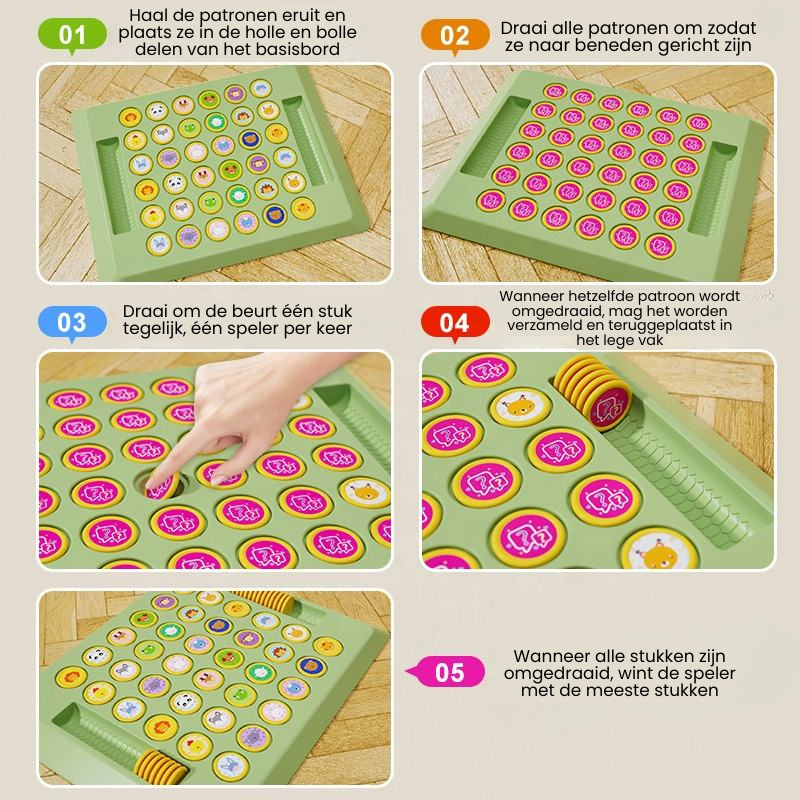 01
Haal de patronen eruit en plaats ze in de holle en bolle delen van het basisbord

02
Draai alle patronen om zodat ze naar beneden gericht zijn

03
Draai om de beurt één stuk tegelijk, één speler per keer

04
Wanneer hetzelfde patroon wordt omgedraaid, mag het worden verzameld en teruggeplaatst in het lege vak

05
Wanneer alle stukken zijn omgedraaid, wint de speler met de meeste stukken