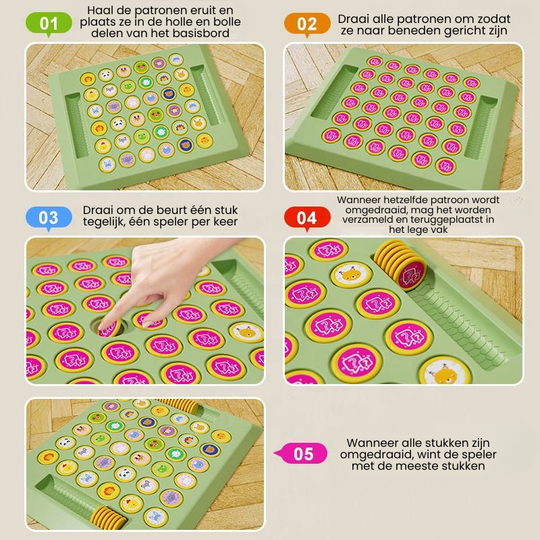 01
Haal de patronen eruit en plaats ze in de holle en bolle delen van het basisbord

02
Draai alle patronen om zodat ze naar beneden gericht zijn

03
Draai om de beurt één stuk tegelijk, één speler per keer

04
Wanneer hetzelfde patroon wordt omgedraaid, mag het worden verzameld en teruggeplaatst in het lege vak

05
Wanneer alle stukken zijn omgedraaid, wint de speler met de meeste stukken