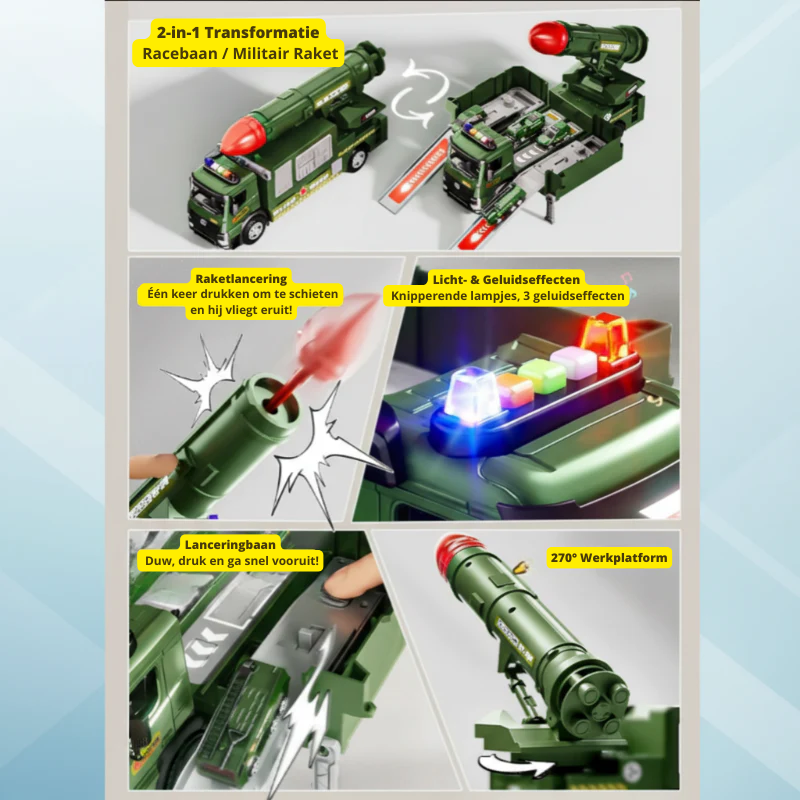 2-in-1 Transformatie
Racebaan / Militair Raket

Raketlancering
Één keer drukken om te schieten en hij vliegt eruit!

Licht- & Geluidseffecten
Knipperende lampjes, 3 geluidseffecten

Lanceringbaan
Duw, druk en ga snel vooruit!

270° Werkplatform