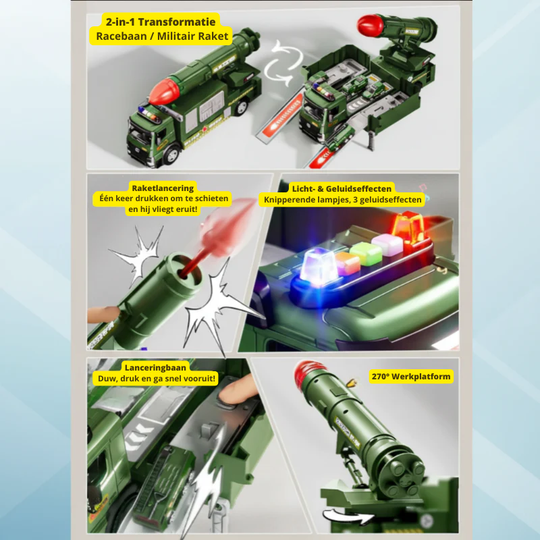 2-in-1 Transformatie
Racebaan / Militair Raket

Raketlancering
Één keer drukken om te schieten en hij vliegt eruit!

Licht- & Geluidseffecten
Knipperende lampjes, 3 geluidseffecten

Lanceringbaan
Duw, druk en ga snel vooruit!

270° Werkplatform