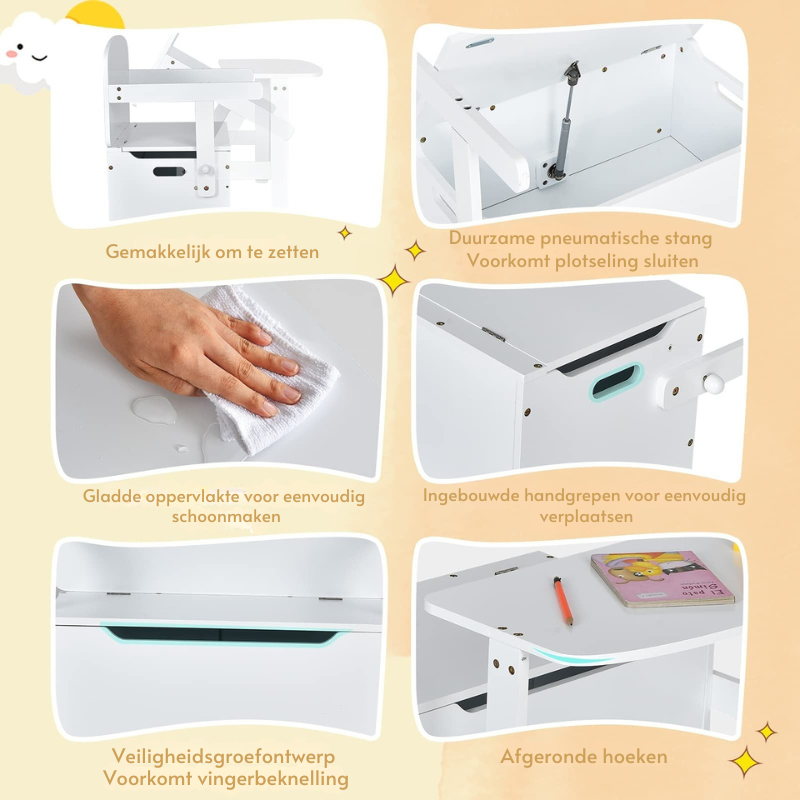 Gemakkelijk om te zetten

Duurzame pneumatische stang
Voorkomt plotseling sluiten

Gladde oppervlakte voor eenvoudig schoonmaken

Ingebouwde handgrepen voor eenvoudig verplaatsen

El pato Simón

Veiligheidsgroefontwerp
Voorkomt vingerbeknelling

Afgeronde hoeken