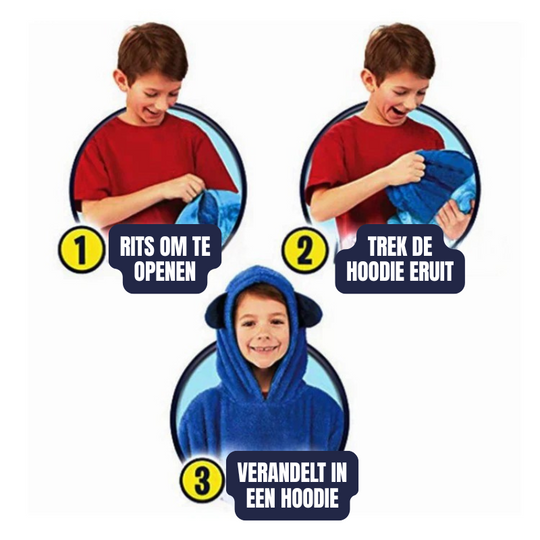 1
RITS OM TE OPENEN

2
TREK DE HOODIE ERUIT

3
VERANDELT IN EEN HOODIE