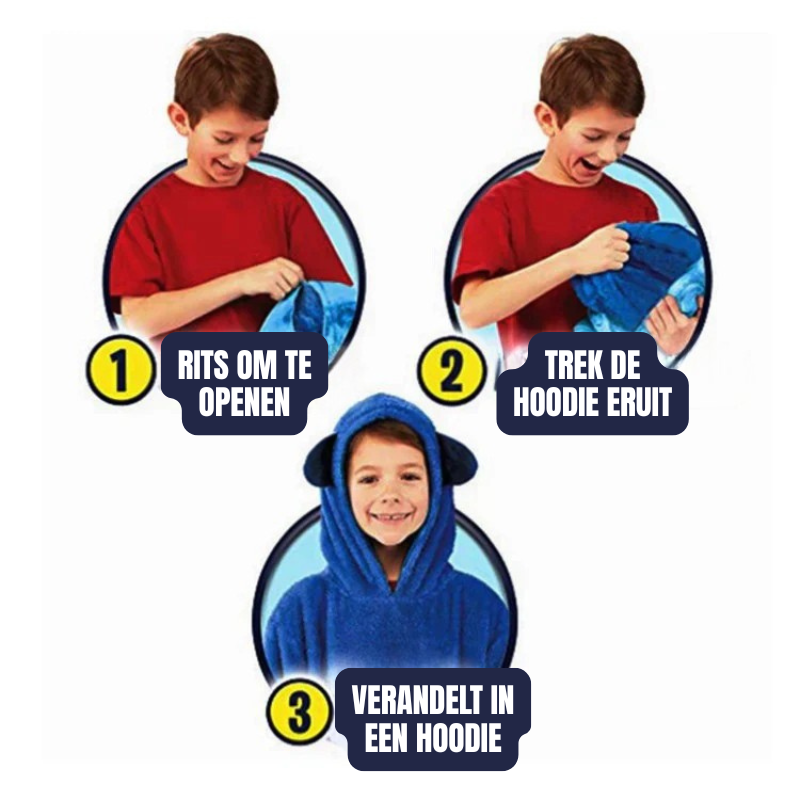 1
RITS OM TE OPENEN

2
TREK DE HOODIE ERUIT

3
VERANDELT IN EEN HOODIE