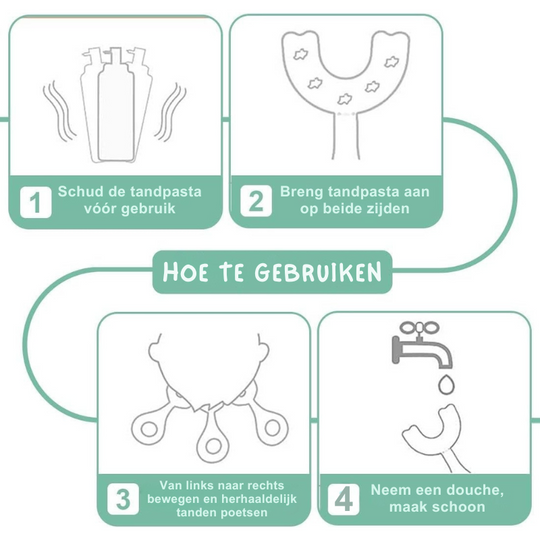 1 Schud de tandpasta vóór gebruik

2 Breng tandpasta aan op beide zijden

HOE TE GEBRUIKEN

3 Van links naar rechts bewegen en herhaaldelijk tanden poetsen

4 Neem een douche, maak schoon