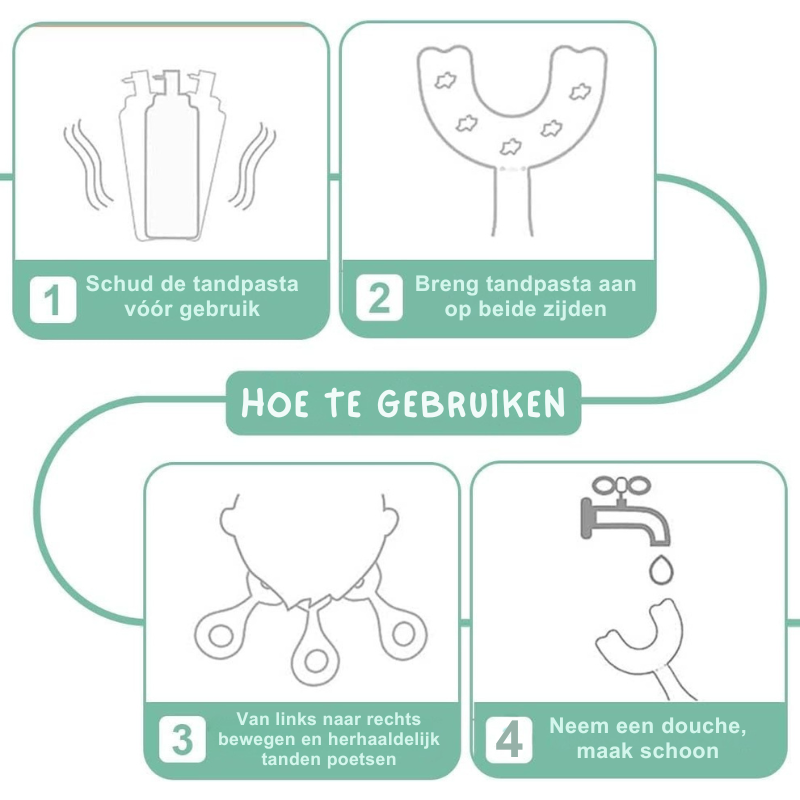 1 Schud de tandpasta vóór gebruik

2 Breng tandpasta aan op beide zijden

HOE TE GEBRUIKEN

3 Van links naar rechts bewegen en herhaaldelijk tanden poetsen

4 Neem een douche, maak schoon