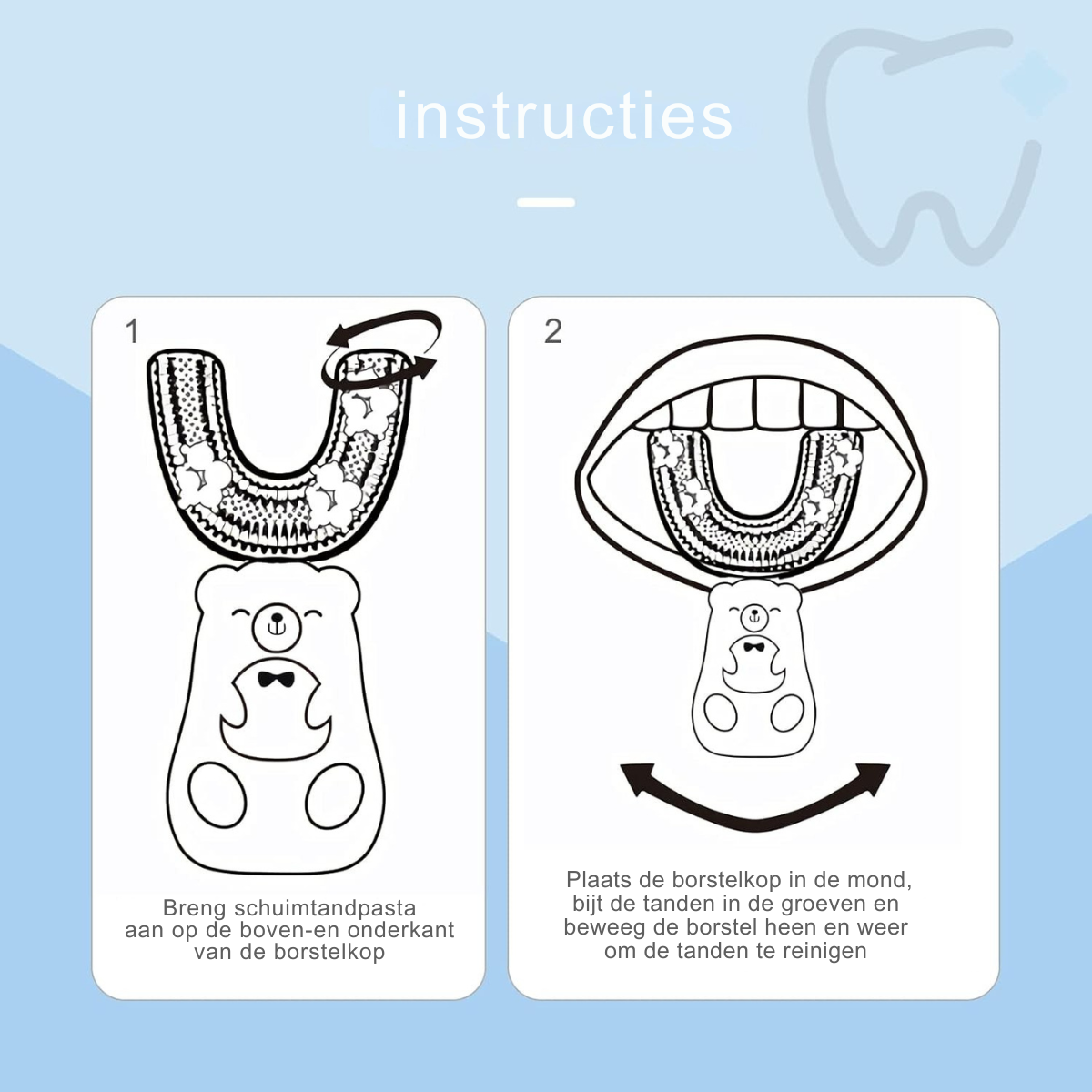 instructies

1

Breng schuimtandpasta aan op de boven-en onderkant van de borstelkop

2

Plaats de borstelkop in de mond, bijt de tanden in de groeven en beweeg de borstel heen en weer om de tanden te reinigen