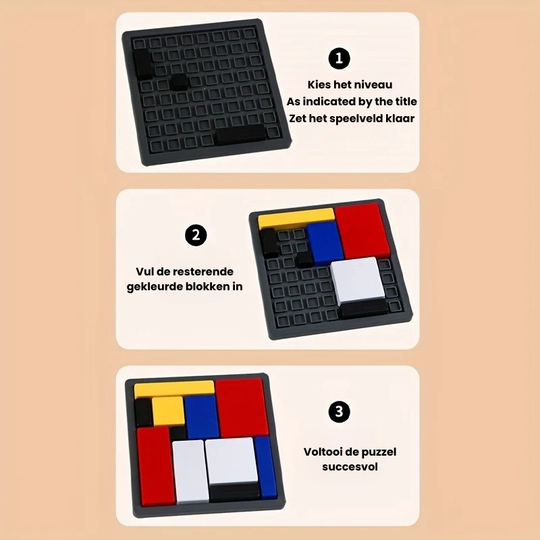 1

Kies het niveau
As indicated by the title
Zet het speelveld klaar

2

Vul de resterende
gekleurde blokken in

3

Voltooi de puzzel
succesvol