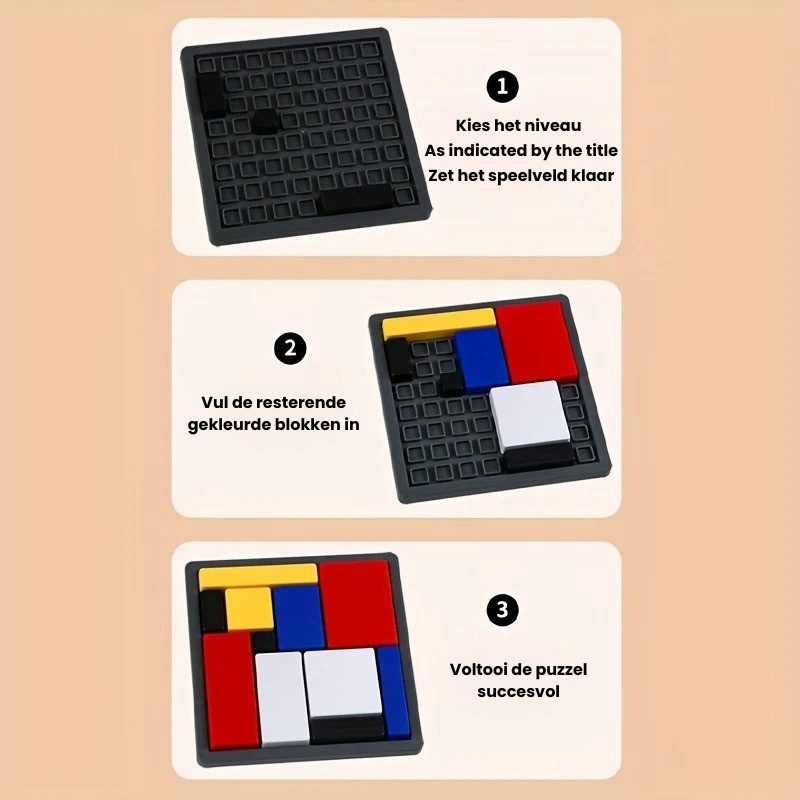 1

Kies het niveau
As indicated by the title
Zet het speelveld klaar

2

Vul de resterende gekleurde blokken in

3

Voltooi de puzzel succesvol