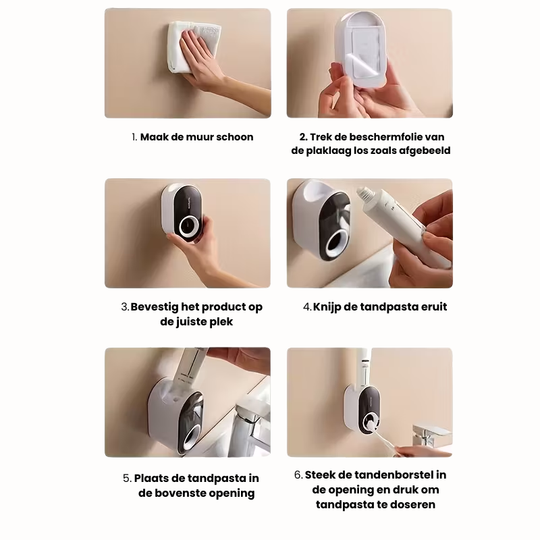 1. Maak de muur schoon

2. Trek de beschermfolie van de plaklaag los zoals afgebeeld

3. Bevestig het product op de juiste plek

4. Knijp de tandpasta eruit

5. Plaats de tandpasta in de bovenste opening

6. Steek de tandenborstel in de opening en druk om tandpasta te doseren