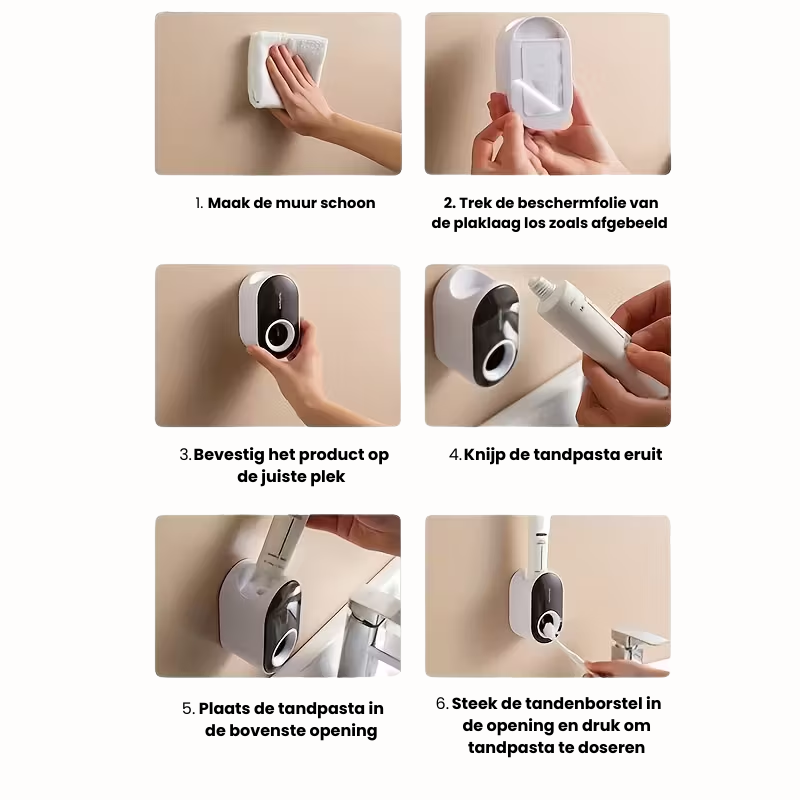 1. Maak de muur schoon

2. Trek de beschermfolie van de plaklaag los zoals afgebeeld

3. Bevestig het product op de juiste plek

4. Knijp de tandpasta eruit

5. Plaats de tandpasta in de bovenste opening

6. Steek de tandenborstel in de opening en druk om tandpasta te doseren