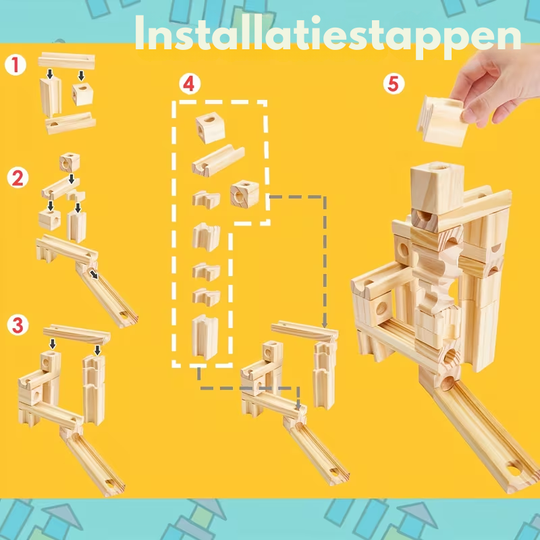 Installatiestappen

1

2

3

4

5