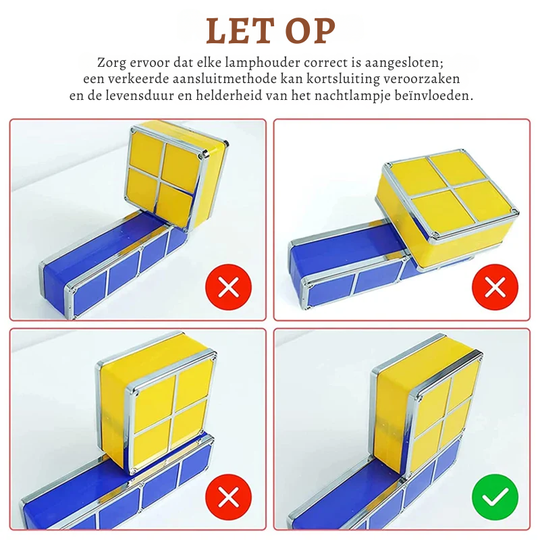 LET OP

Zorg ervoor dat elke lamphouder correct is aangesloten; een verkeerde aansluitmethode kan kortsluiting veroorzaken en de levensduur en helderheid van het nachtlampje beïnvloeden.