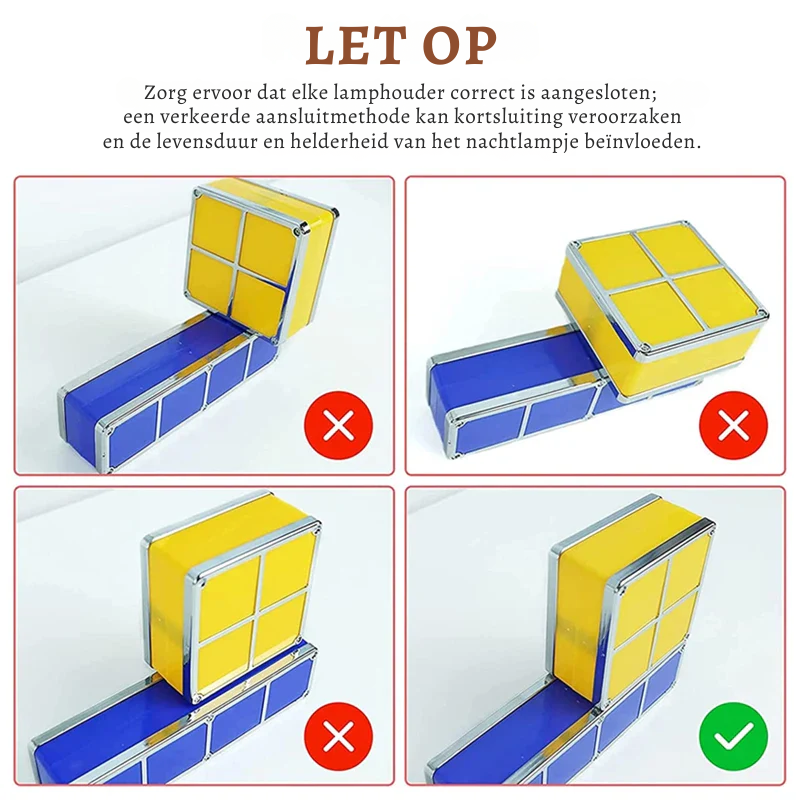 LET OP

Zorg ervoor dat elke lamphouder correct is aangesloten; een verkeerde aansluitmethode kan kortsluiting veroorzaken en de levensduur en helderheid van het nachtlampje beïnvloeden.