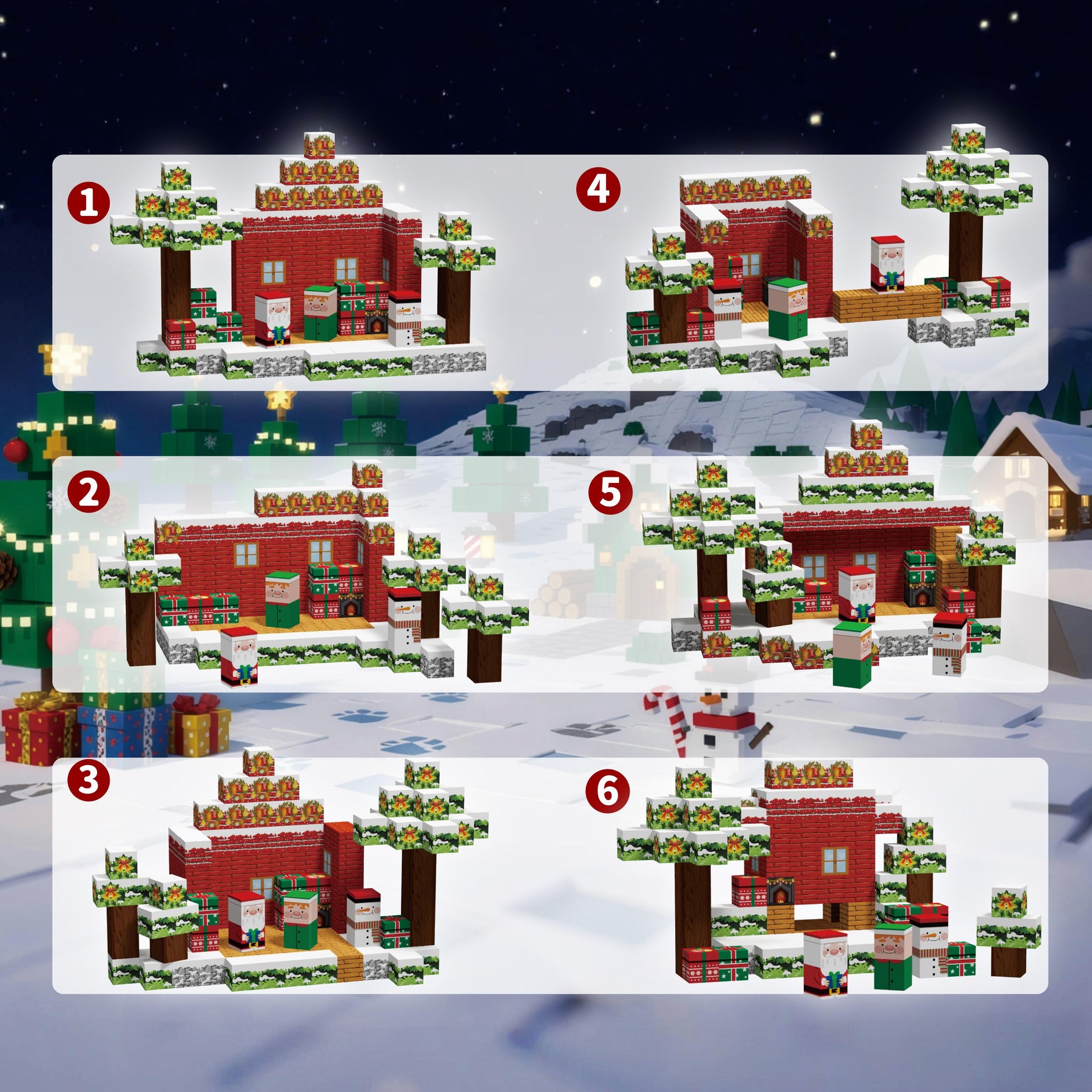 1

4

2

5

3

6