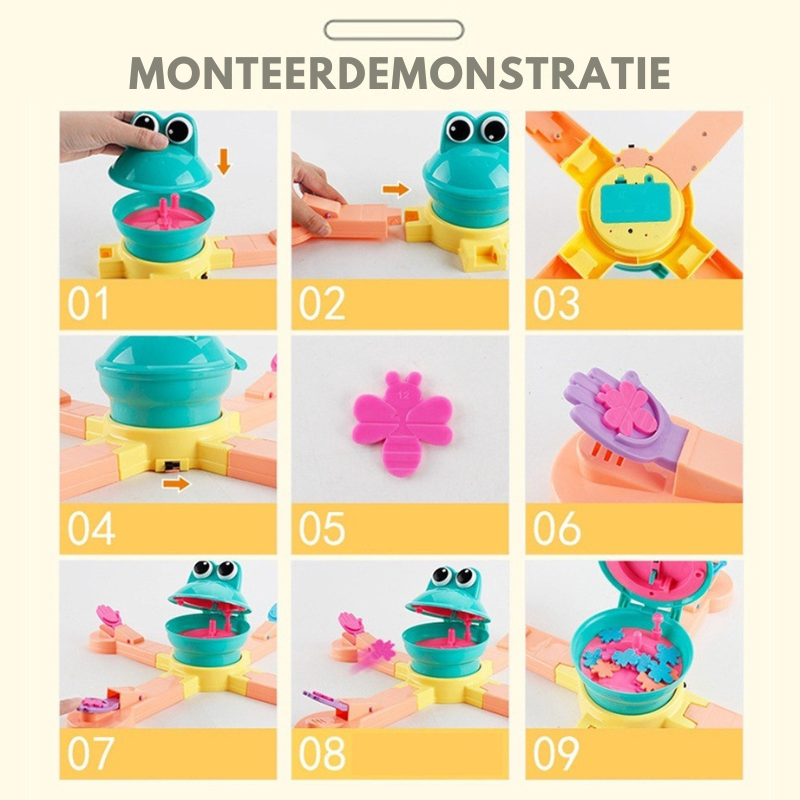 MONTEERDEMONSTRATIE

01

02

03

04

12

05

06

07

08

09