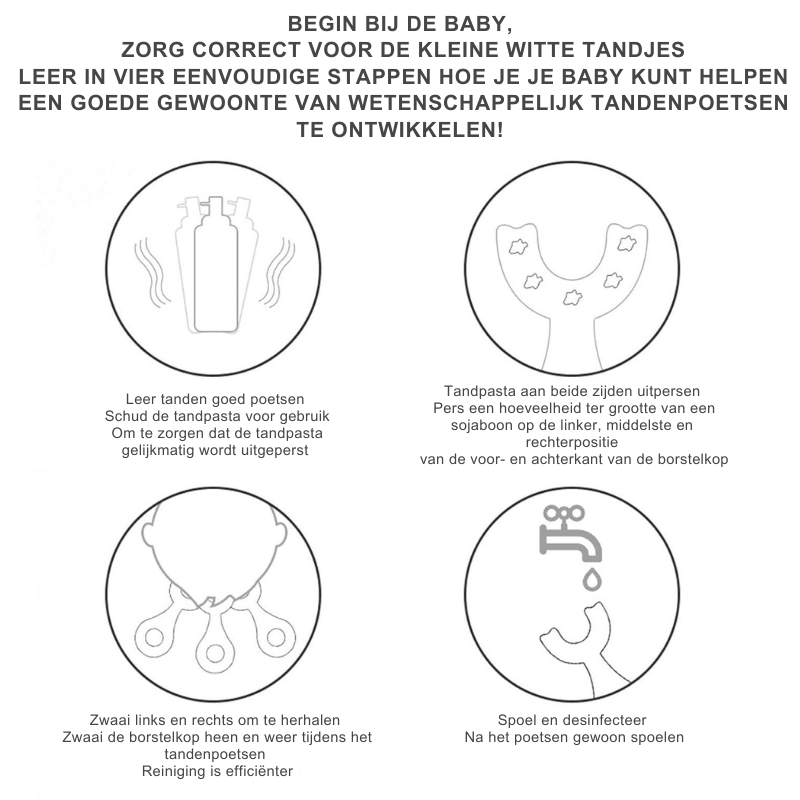 BEGIN BIJ DE BABY,
ZORG CORRECT VOOR DE KLEINE WITTE TANDJES
LEER IN VIER EENVOUDIGE STAPPEN HOE JE JE BABY KUNT HELPEN EEN GOEDE GEWOONTE VAN WETENSCHAPPELIJK TANDENPOETSEN TE ONTWIKKELEN!

Leer tanden goed poetsen
Schud de tandpasta voor gebruik
Om te zorgen dat de tandpasta gelijkmatig wordt uitgeperst

Tandpasta aan beide zijden uitpersen
Pers een hoeveelheid ter grootte van een sojaboon op de linker, middelste en rechterpositie
van de voor- en achterkant van de borstelkop

Zwaai links en rechts om te herhalen
Zwaai de borstelkop heen en weer tijdens het tandenpoetsen
Reiniging is efficiënter

Spoel en desinfecteer
Na het poetsen gewoon spoelen