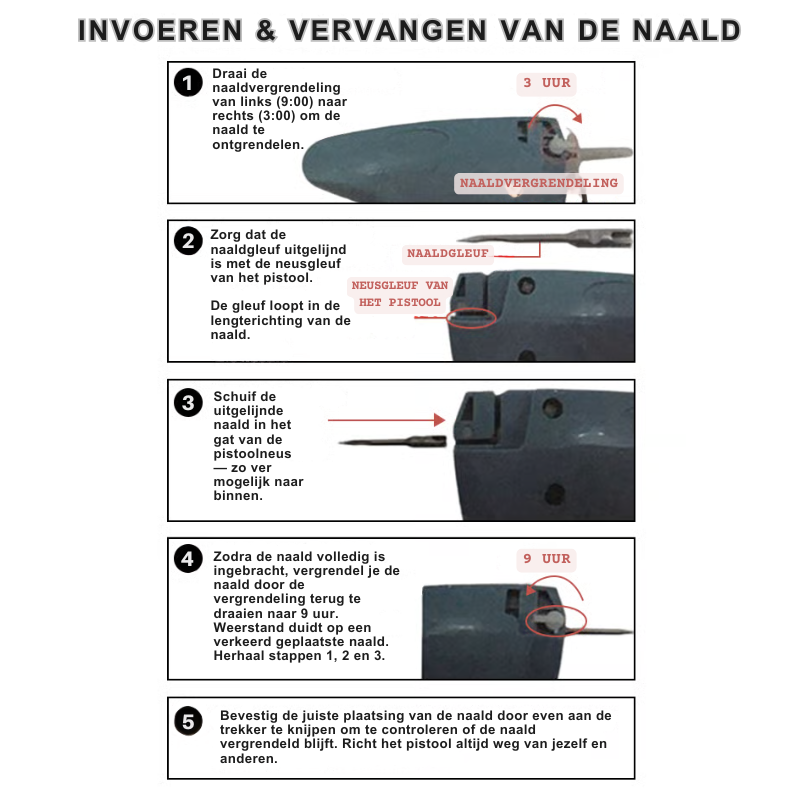 INVOEREN & VERVANGEN VAN DE NAALD

1 Draai de naaldvergrendeling van links (9:00) naar rechts (3:00) om de naald te ontgrendelen.

3 UUR

NAALDVERGRENDELING

2 Zorg dat de naaldgleuf uitgelijnd is met de neusgleuf van het pistool.

De gleuf loopt in de lengterichting van de naald.

NAALDGLEUF

NEUSGLEUF VAN HET PISTOOL

3 Schuif de uitgelijnde naald in het gat van de pistoolneus — zo ver mogelijk naar binnen.

4 Zodra de naald volledig is ingebracht, vergrendel je de naald door de vergrendeling terug te draaien naar 9 uur. Weerstand duidt op een verkeerd geplaatste naald. Herhaal stappen 1, 2 en 3.

9 UUR

5 Bevestig de juiste plaatsing van de naald door even aan de trekker te knijpen om te controleren of de naald vergrendeld blijft. Richt het pistool altijd weg van jezelf en anderen.