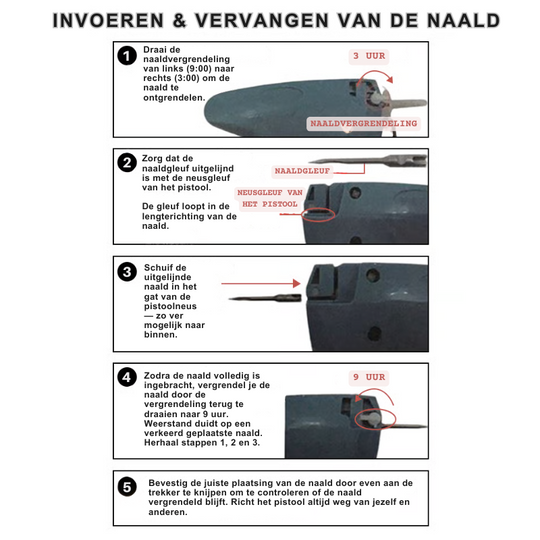 INVOEREN & VERVANGEN VAN DE NAALD

1 Draai de naaldvergrendeling van links (9:00) naar rechts (3:00) om de naald te ontgrendelen.

3 UUR

NAALDVERGRENDELING

2 Zorg dat de naaldgleuf uitgelijnd is met de neusgleuf van het pistool.

De gleuf loopt in de lengterichting van de naald.

NAALDGLEUF

NEUSGLEUF VAN HET PISTOOL

3 Schuif de uitgelijnde naald in het gat van de pistoolneus — zo ver mogelijk naar binnen.

4 Zodra de naald volledig is ingebracht, vergrendel je de naald door de vergrendeling terug te draaien naar 9 uur. Weerstand duidt op een verkeerd geplaatste naald. Herhaal stappen 1, 2 en 3.

9 UUR

5 Bevestig de juiste plaatsing van de naald door even aan de trekker te knijpen om te controleren of de naald vergrendeld blijft. Richt het pistool altijd weg van jezelf en anderen.