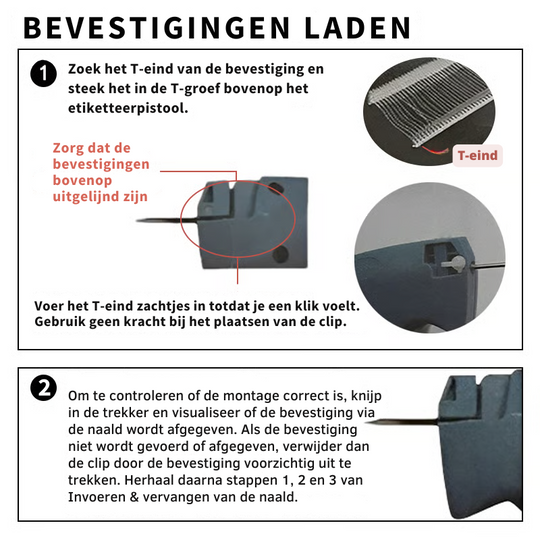 BEVESTIGINGEN LADEN

1

Zoek het T-eind van de bevestiging en steek het in de T-groef bovenop het etiketteerpistool.

T-eind

Zorg dat de bevestigingen bovenop uitgelijnd zijn

Voer het T-eind zachtjes in totdat je een klik voelt. Gebruik geen kracht bij het plaatsen van de clip.

2

Om te controleren of de montage correct is, knijp in de trekker en visualiseer of de bevestiging via de naald wordt afgegeven. Als de bevestiging niet wordt gevoerd of afgegeven, verwijder dan de clip door de bevestiging voorzichtig uit te trekken. Herhaal daarna stappen 1, 2 en 3 van Invoeren & vervangen van de naald.