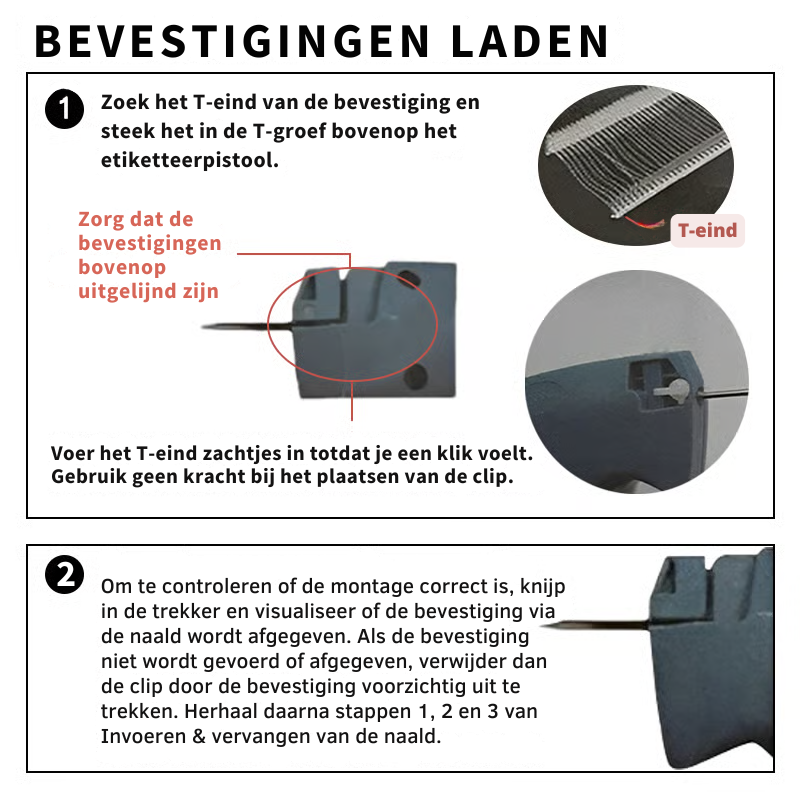 BEVESTIGINGEN LADEN

1 Zoek het T-eind van de bevestiging en steek het in de T-groef bovenop het etiketteerpistool.

T-eind

Zorg dat de bevestigingen bovenop uitgelijnd zijn

Voer het T-eind zachtjes in totdat je een klik voelt. Gebruik geen kracht bij het plaatsen van de clip.

2 Om te controleren of de montage correct is, knijp in de trekker en visualiseer of de bevestiging via de naald wordt afgegeven. Als de bevestiging niet wordt gevoerd of afgegeven, verwijder dan de clip door de bevestiging voorzichtig uit te trekken. Herhaal daarna stappen 1, 2 en 3 van Invoeren & vervangen van de naald.