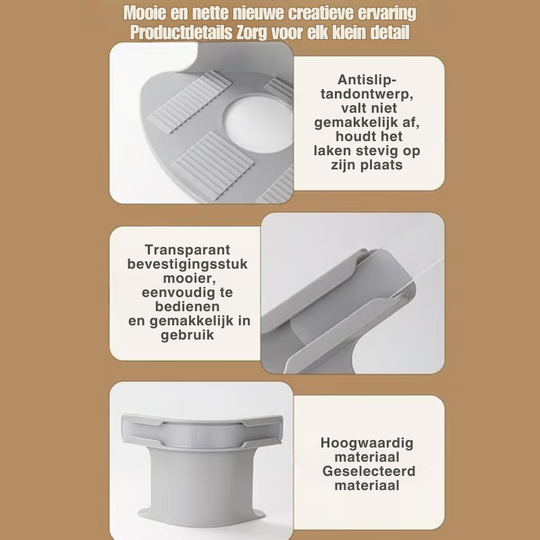 Mooie en nette nieuwe creatieve ervaring
Productdetails Zorg voor elk klein detail

Antislip-tandontwerp, valt niet gemakkelijk af, houdt het laken stevig op zijn plaats

Transparant bevestigingsstuk mooier, eenvoudig te bedienen en gemakkelijk in gebruik

Hoogwaardig materiaal Geselecteerd materiaal