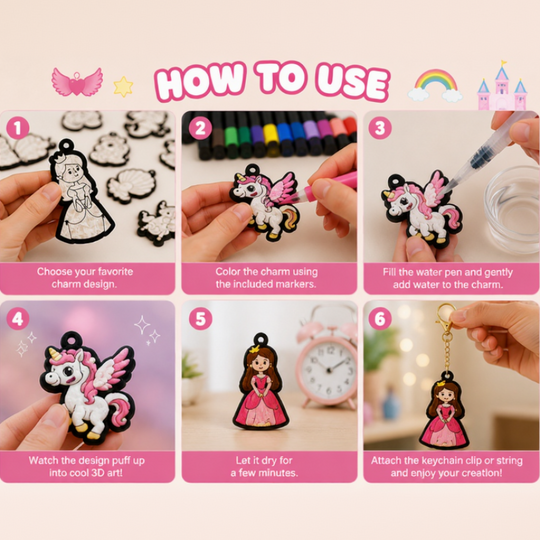 HOW TO USE

1
Choose your favorite charm design.

2
Color the charm using the included markers.

3
Fill the water pen and gently add water to the charm.

4
Watch the design puff up into cool 3D art!

5
Let it dry for a few minutes.

6
Attach the keychain clip or string and enjoy your creation!