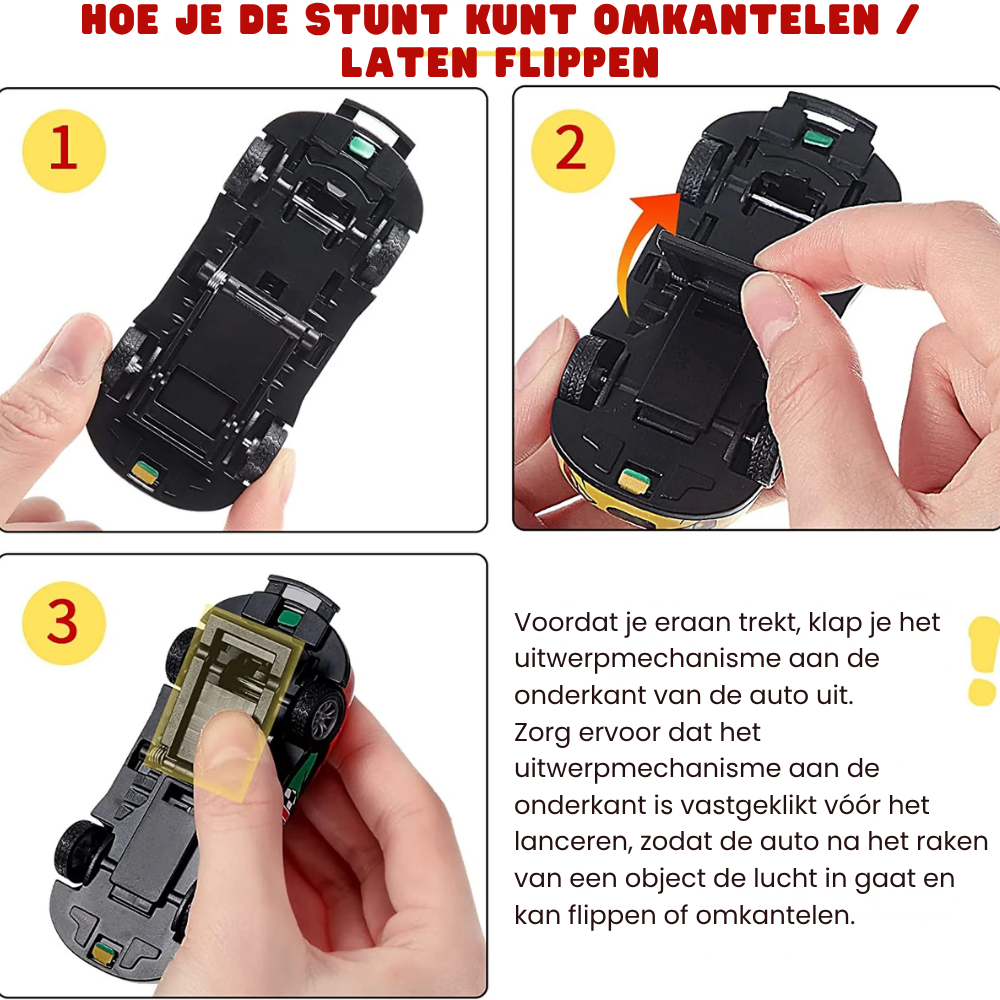 HOE JE DE STUNT KUNT OMKANTELEN / LATEN FLIPPEN

1

2

3

Voordat je eraan trekt, klap je het uitwerpmechanisme aan de onderkant van de auto uit.
Zorg ervoor dat het uitwerpmechanisme aan de onderkant is vastgeklikt vóór het lanceren, zodat de auto na het raken van een object de lucht in gaat en kan flippen of omkantelen.

!