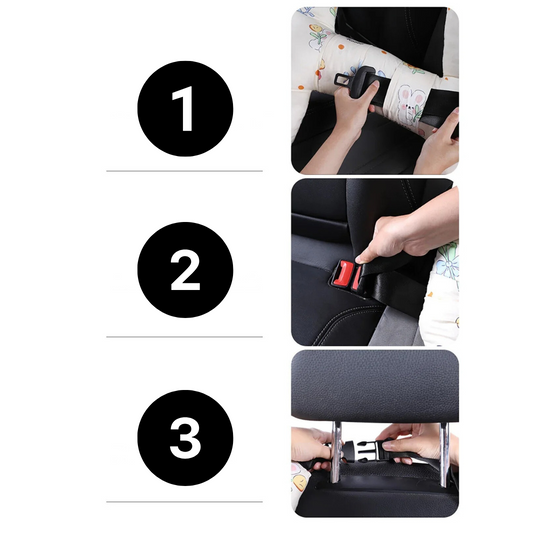 1

2

3